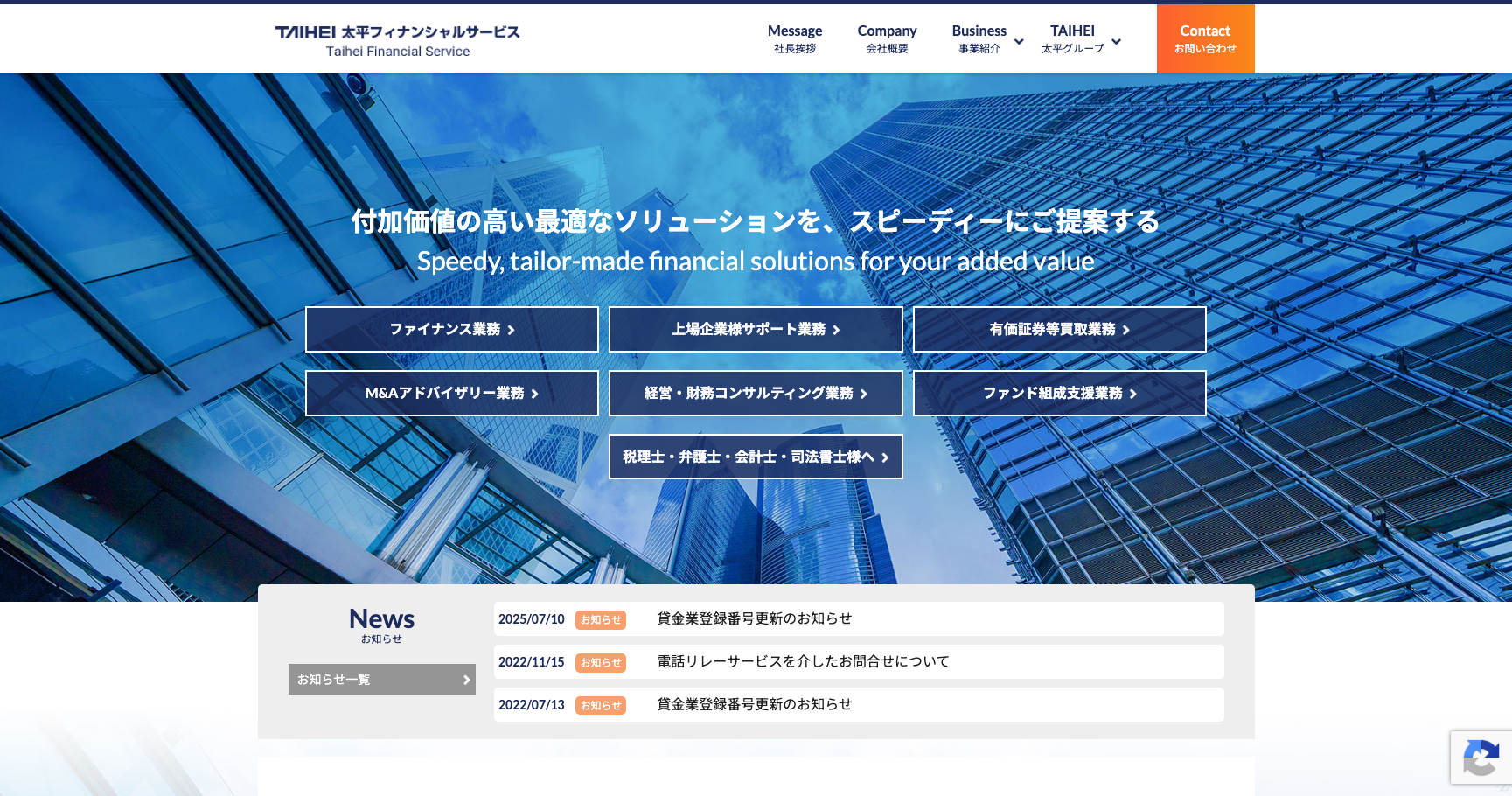 TAIHEI 太平フィナンシャルサービス
Taihei Financial Service

Message
社長挨拶

Company
会社概要

Business
事業紹介

TAIHEI
太平グループ

Contact
お問い合わせ

付加価値の高い最適なソリューションを、スピーディーにご提案する
Speedy, tailor-made financial solutions for your added value

ファイナンス業務

上場企業様サポート業務

有価証券等買取業務

M&Aアドバイザリー業務

経営・財務コンサルティング業務

ファンド組成支援業務

税理士・弁護士・会計士・司法書士様へ

News
お知らせ

お知らせ一覧

2025/07/10 お知らせ 貸金業登録番号更新のお知らせ

2022/11/15 お知らせ 電話リレーサービスを介したお問合せについて

2022/07/13 お知らせ 貸金業登録番号更新のお知らせ